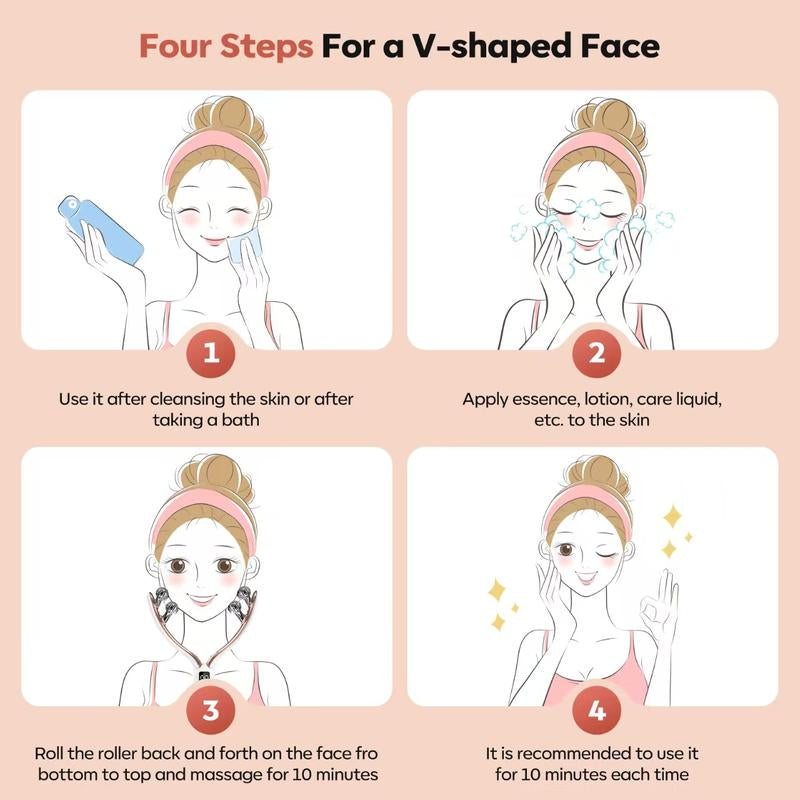 Four Steps For a V-shaped Face

1

Use it after cleansing the skin or after taking a bath

2

Apply essence, lotion, care liquid, etc. to the skin

3

Roll the roller back and forth on the face fro bottom to top and massage for 10 minutes

4

It is recommended to use it for 10 minutes each time